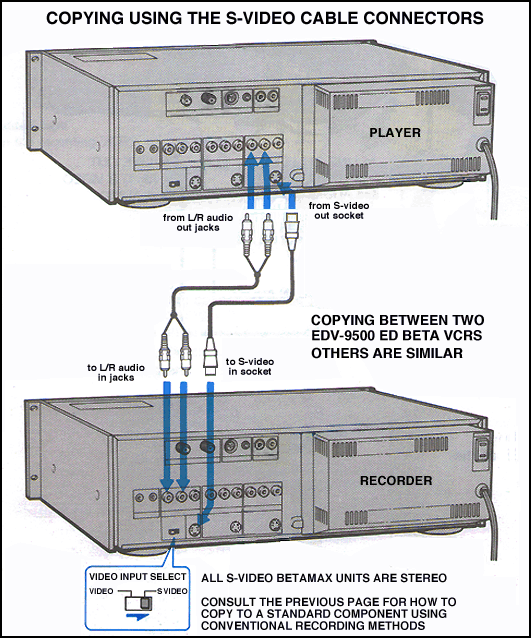 COPYING USING THE S-VIDEO CABLE CONNECTORS

PLAYER

from L/R audio out jacks

from S-video out socket

COPYING BETWEEN TWO EDV-9500 ED BETA VCRS OTHERS ARE SIMILAR

to L/R audio in jacks

to S-video in socket

RECORDER

VIDEO INPUT SELECT
VIDEO
S VIDEO

ALL S-VIDEO BETAMAX UNITS ARE STEREO

CONSULT THE PREVIOUS PAGE FOR HOW TO COPY TO A STANDARD COMPONENT USING CONVENTIONAL RECORDING METHODS